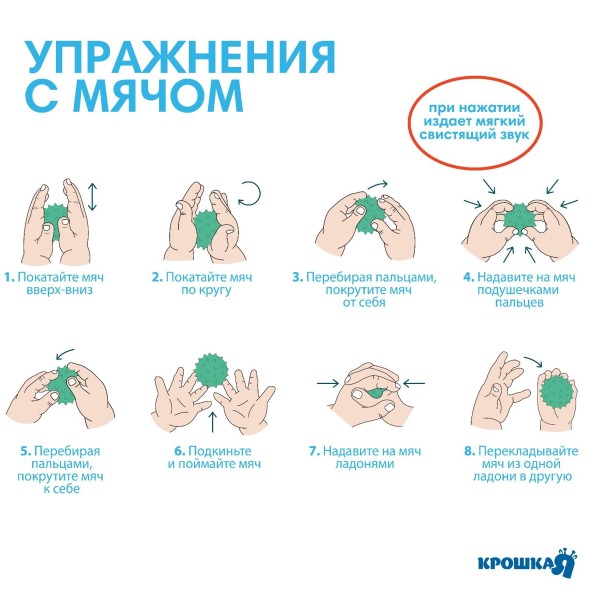 УПРАЖНЕНИЯ С МЯЧОМ

при нажатии издает мягкий свистящий звук

1. Покатайте мяч вверх-вниз

2. Покатайте мяч по кругу

3. Перебирая пальцами, покрутите мяч от себя

4. Надавите на мяч подушечками пальцев

5. Перебирая пальцами, покрутите мяч к себе

6. Подкиньте и поймайте мяч

7. Надавите на мяч ладонями

8. Перекладывайте мяч из одной ладони в другую

КРОШКА Я