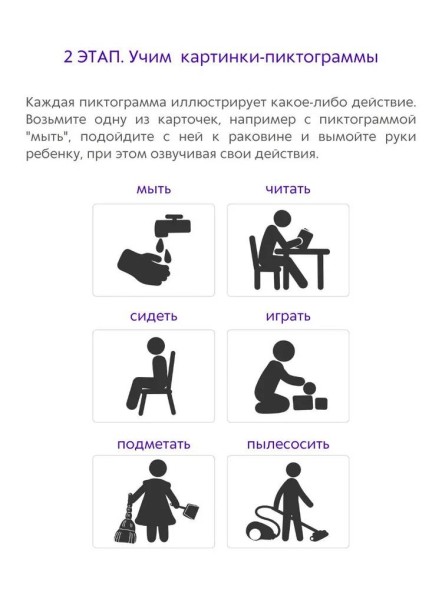 2 ЭТАП. Учим картинки-пиктограммы

Каждая пиктограмма иллюстрирует какое-либо действие. Возьмите одну из карточек, например с пиктограммой "мыть", подойдите с ней к раковине и вымойте руки ребенку, при этом озвучивая свои действия.

мыть

читать

сидеть

играть

подметать

пылесосить