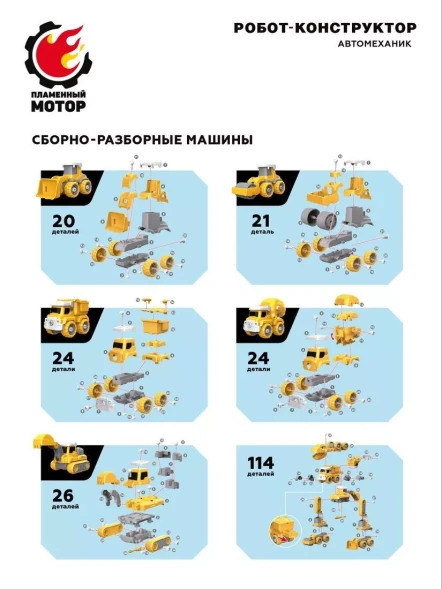 ПЛАМЕННЫЙ МОТОР

РОБОТ-КОНСТРУКТОР
АВТОМЕХАНИК

СБОРНО-РАЗБОРНЫЕ МАШИНЫ

20
деталей

21
деталь

24
детали

24
детали

26
деталей

114
деталей