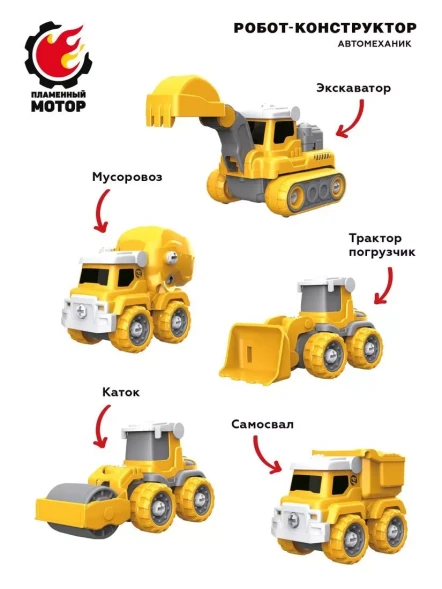 ПЛАМЕННЫЙ МОТОР

РОБОТ-КОНСТРУКТОР
АВТОМЕХАНИК

Экскаватор

Мусоровоз

Трактор погрузчик

Каток

Самосвал