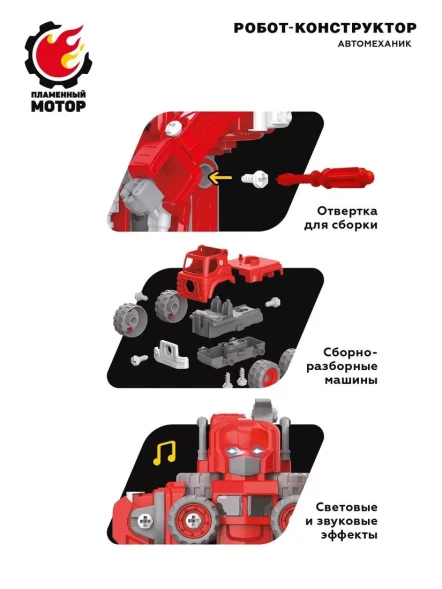 ПЛАМЕННЫЙ МОТОР

РОБОТ-КОНСТРУКТОР
АВТОМЕХАНИК

Отвертка для сборки

Сборно-разборные машины

Световые и звуковые эффекты