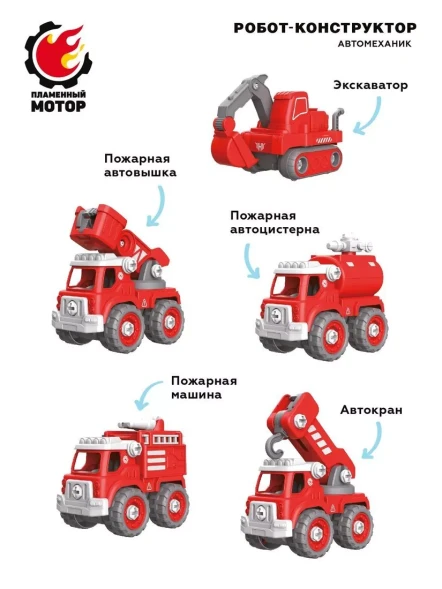 ПЛАМЕННЫЙ МОТОР

РОБОТ-КОНСТРУКТОР
АВТОМЕХАНИК

Экскаватор

Пожарная автовышка

Пожарная автоцистерна

Пожарная машина

Автокран