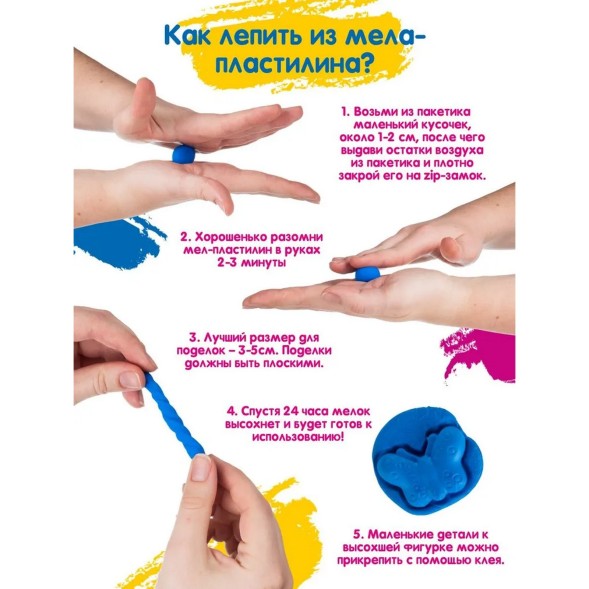 Как лепить из мела-пластилина?

1. Возьми из пакетика маленький кусочек, около 1-2 см, после чего выдави остатки воздуха из пакетика и плотно закрой его на zip-замок.

2. Хорошенько разомни мел-пластилин в руках 2-3 минуты

3. Лучший размер для поделок – 3-5см. Поделки должны быть плоскими.

4. Спустя 24 часа мелок высохнет и будет готов к использованию!

5. Маленькие детали к высохшей фигурке можно прикрепить с помощью клея.