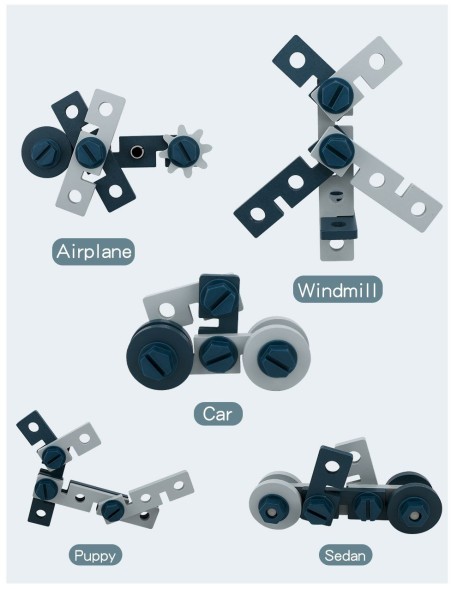 Airplane

Windmill

Car

Puppy

Sedan