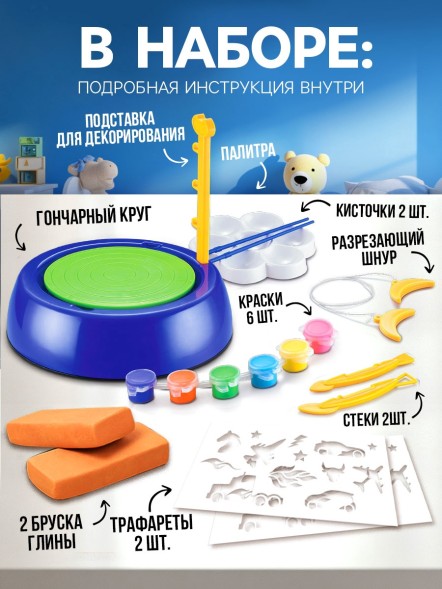 В НАБОРЕ:
ПОДРОБНАЯ ИНСТРУКЦИЯ ВНУТРИ

ПОДСТАВКА ДЛЯ ДЕКОРИРОВАНИЯ

ПАЛИТРА

ГОНЧАРНЫЙ КРУГ

КИСТОЧКИ 2 ШТ.

РАЗРЕЗАЮЩИЙ ШНУР

КРАСКИ 6 ШТ.

СТЕКИ 2ШТ.

2 БРУСКА ГЛИНЫ

ТРАФАРЕТЫ 2 ШТ.