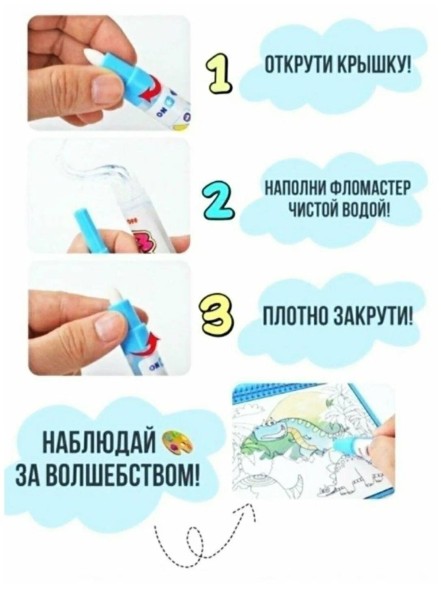 1 ОТКРУТИ КРЫШКУ!

2 НАПОЛНИ ФЛОМАСТЕР ЧИСТОЙ ВОДОЙ!

3 ПЛОТНО ЗАКРУТИ!

НАБЛЮДАЙ ЗА ВОЛШЕБСТВОМ!