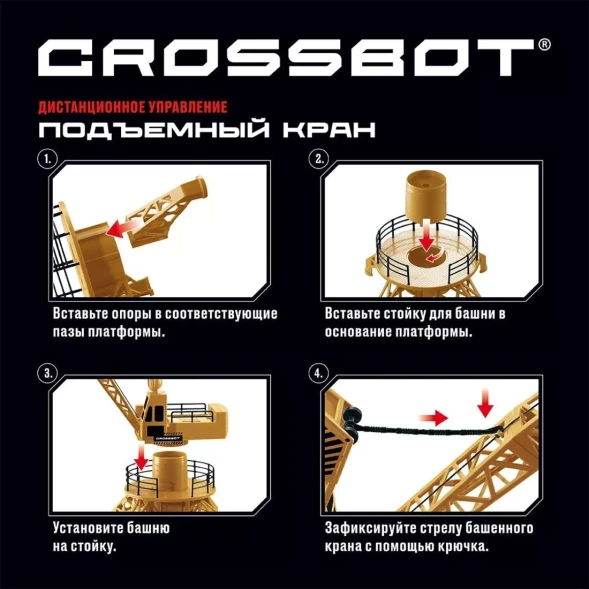 CROSSBOT®

ДИСТАНЦИОННОЕ УПРАВЛЕНИЕ

ПОДЪЕМНЫЙ КРАН

1.

Вставьте опоры в соответствующие пазы платформы.

2.

Вставьте стойку для башни в основание платформы.

3.

CROSSBOT

Установите башню на стойку.

4.

Зафиксируйте стрелу башенного крана с помощью крючка.