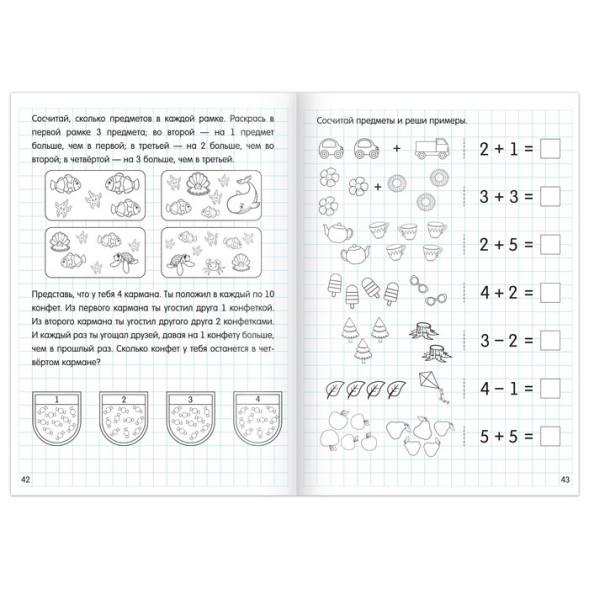 Сосчитай, сколько предметов в каждой рамке. Раскрась в первой рамке 3 предмета; во второй — на 1 предмет больше, чем в первой; в третьей — на 2 больше, чем во второй; в четвёртой — на 3 больше, чем в третьей.

Представь, что у тебя 4 кармана. Ты положил в каждый по 10 конфет. Из первого кармана ты угостил друга 1 конфеткой. Из второго кармана ты угостил другого друга 2 конфетками. И каждый раз ты угощал друзей, давая на 1 конфету больше, чем в прошлый раз. Сколько конфет у тебя останется в четвёртом кармане?

1

2

3

4

42

Сосчитай предметы и реши примеры.

+

$2 + 1 =$

+

$3 + 3 =$

$2 + 5 =$

$4 + 2 =$

$3 - 2 =$

$4 - 1 =$

$5 + 5 =$

43