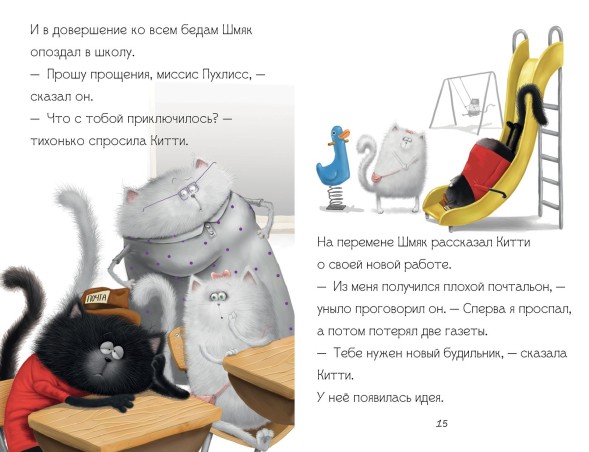 И в довершение ко всем бедам Шмяк опоздал в школу.
— Прошу прощения, миссис Пухлисс, — сказал он.
— Что с тобой приключилось? — тихонько спросила Китти.

ПОЧТА

На перемене Шмяк рассказал Китти о своей новой работе.
— Из меня получился плохой почтальон, — уныло проговорил он. — Сперва я проспал, а потом потерял две газеты.
— Тебе нужен новый будильник, — сказала Китти.
У неё появилась идея.

15