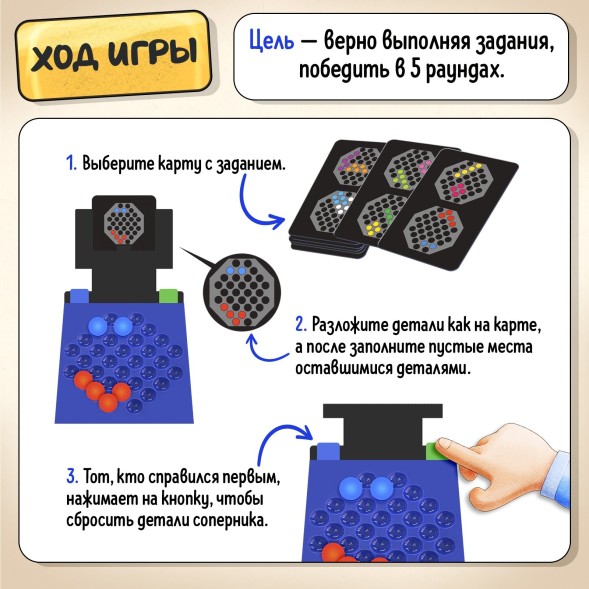 ХОД ИГРЫ

Цель — верно выполняя задания, победить в 5 раундах.

1. Выберите карту с заданием.

2. Разложите детали как на карте, а после заполните пустые места оставшимися деталями.

3. Тот, кто справился первым, нажимает на кнопку, чтобы сбросить детали соперника.